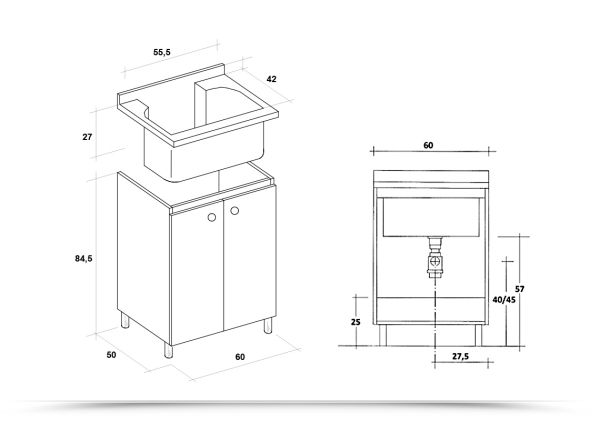 55,5
42
27
84,5
50
60
60
57
40/45
25
27,5