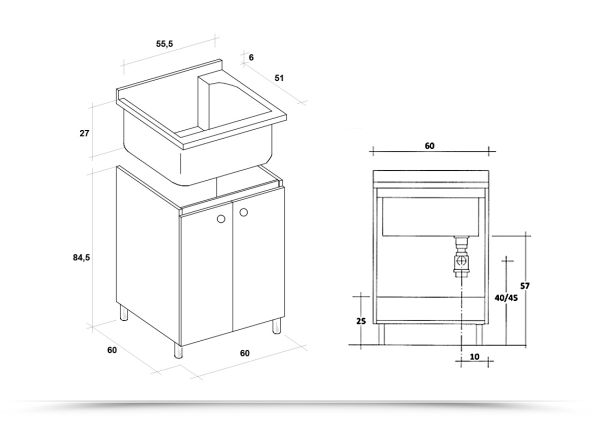 55,5
6
51
27
84,5
60
60
60
57
40/45
25
10